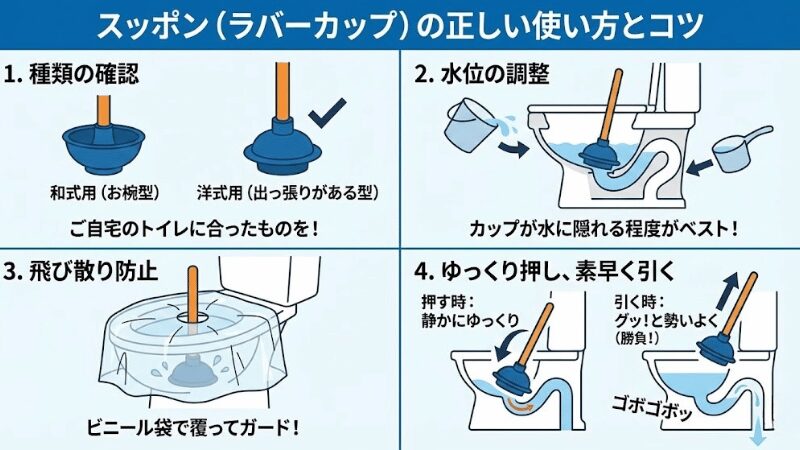 スッポン（ラバーカップ）の正しい使い方とコツ

1. 種類の確認

和式用（お椀型）

洋式用（出っ張りがある型）

ご自宅のトイレに合ったものを！

2. 水位の調整

カップが水に隠れる程度がベスト！

3. 飛び散り防止

ビニール袋で覆ってガード！

4. ゆっくり押し、素早く引く

押す時：
静かにゆっくり

引く時：
グッ！と勢いよく
（勝負！）

ゴボゴボッ