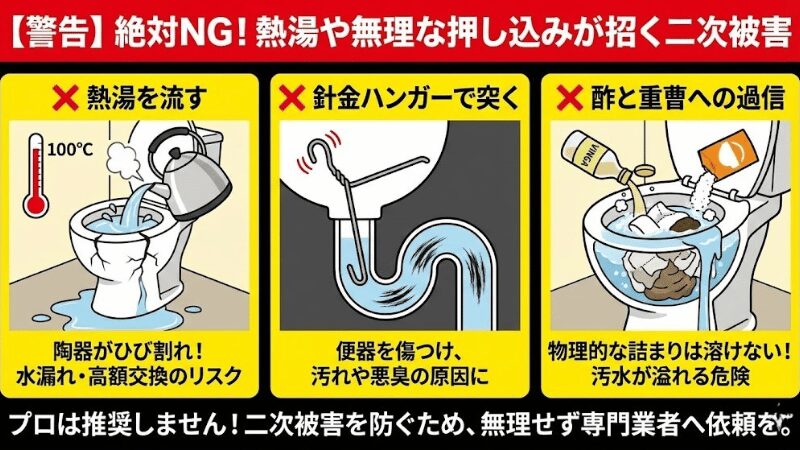 【警告】絶対NG！熱湯や無理な押し込みが招く二次被害

✕ 熱湯を流す

100°C

陶器がひび割れ！
水漏れ・高額交換のリスク

✕ 針金ハンガーで突く

便器を傷つけ、
汚れや悪臭の原因に

✕ 酢と重曹への過信

VINGA

物理的な詰まりは溶けない！
汚水が溢れる危険

プロは推奨しません！二次被害を防ぐため、無理せず専門業者へ依頼を。