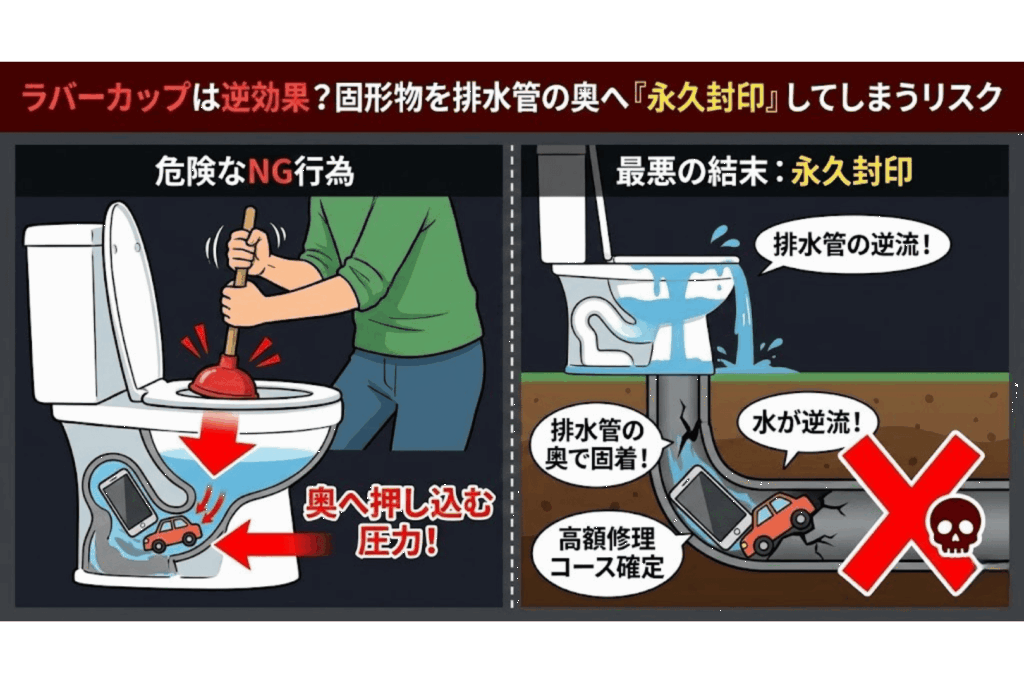 ラバーカップは逆効果？固形物を排水管の奥へ『永久封印』してしまうリスク

危険なNG行為

奥へ押し込む圧力！

最悪の結末：永久封印

排水管の逆流！

排水管の奥で固着！

水が逆流！

高額修理コース確定