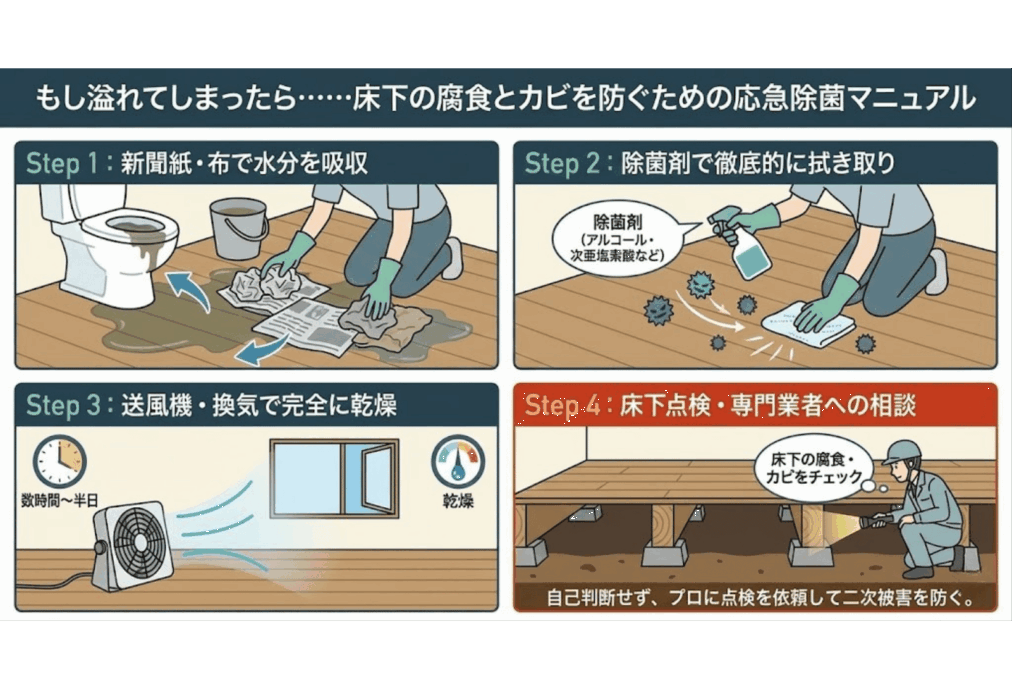 もし溢れてしまったら……床下の腐食とカビを防ぐための応急除菌マニュアル

Step 1：新聞紙・布で水分を吸収

Step 2：除菌剤で徹底的に拭き取り

除菌剤
（アルコール・次亜塩素酸など）

Step 3：送風機・換気で完全に乾燥

数時間〜半日

乾燥

Step 4：床下点検・専門業者への相談

床下の腐食・カビをチェック

自己判断せず、プロに点検を依頼して二次被害を防ぐ。