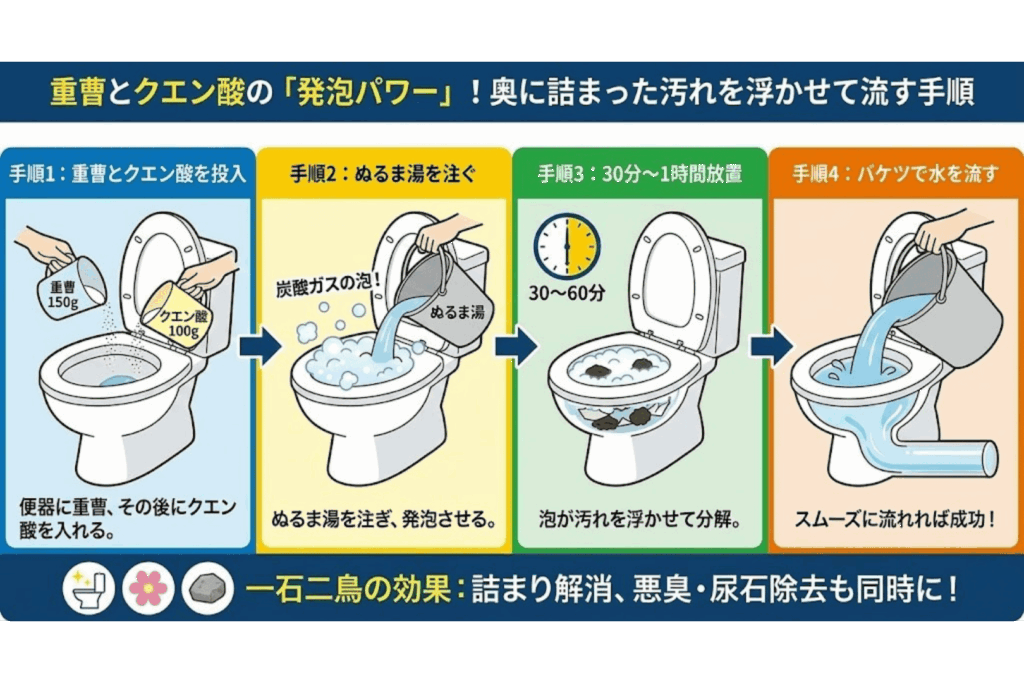 重曹とクエン酸の「発泡パワー」！奥に詰まった汚れを浮かせて流す手順

手順1：重曹とクエン酸を投入

重曹 150g

クエン酸 100g

便器に重曹、その後にクエン酸を入れる。

手順2：ぬるま湯を注ぐ

炭酸ガスの泡！

ぬるま湯

ぬるま湯を注ぎ、発泡させる。

手順3：30分〜1時間放置

30〜60分

泡が汚れを浮かせて分解。

手順4：バケツで水を流す

スムーズに流れれば成功！

一石二鳥の効果：詰まり解消、悪臭・尿石除去も同時に！