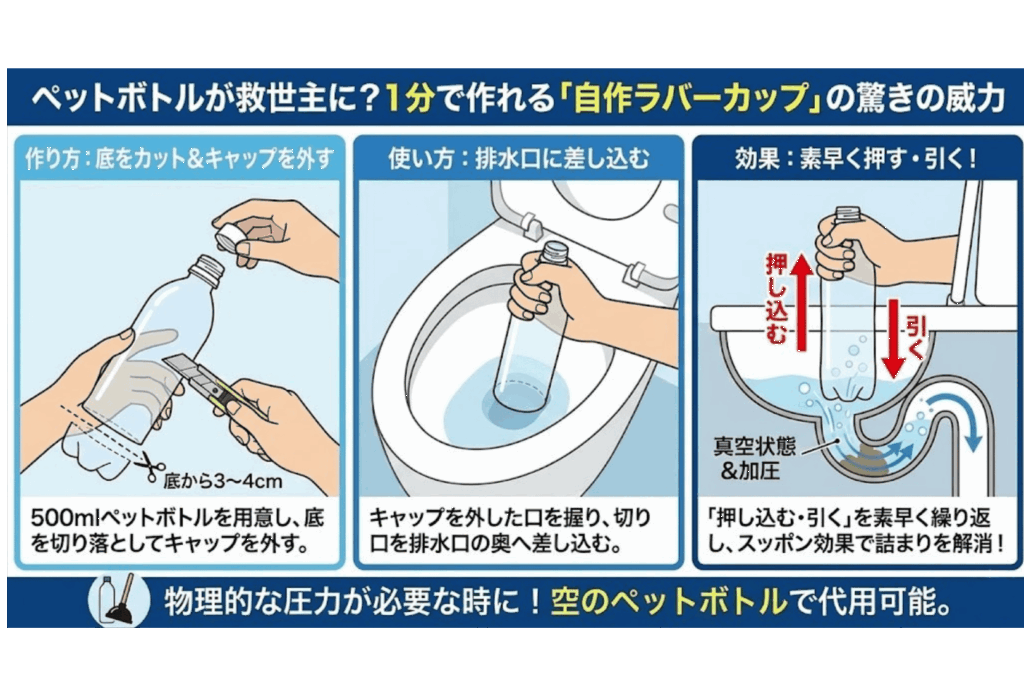 ペットボトルが救世主に？1分で作れる「自作ラバーカップ」の驚きの威力

作り方：底をカット＆キャップを外す

底から3〜4cm

500mlペットボトルを用意し、底を切り落としてキャップを外す。

使い方：排水口に差し込む

キャップを外した口を握り、切り口を排水口の奥へ差し込む。

効果：素早く押す・引く！

押し込む

引く

真空状態＆加圧

「押し込む・引く」を素早く繰り返し、スッポン効果で詰まりを解消！

物理的な圧力が必要な時に！空のペットボトルで代用可能。