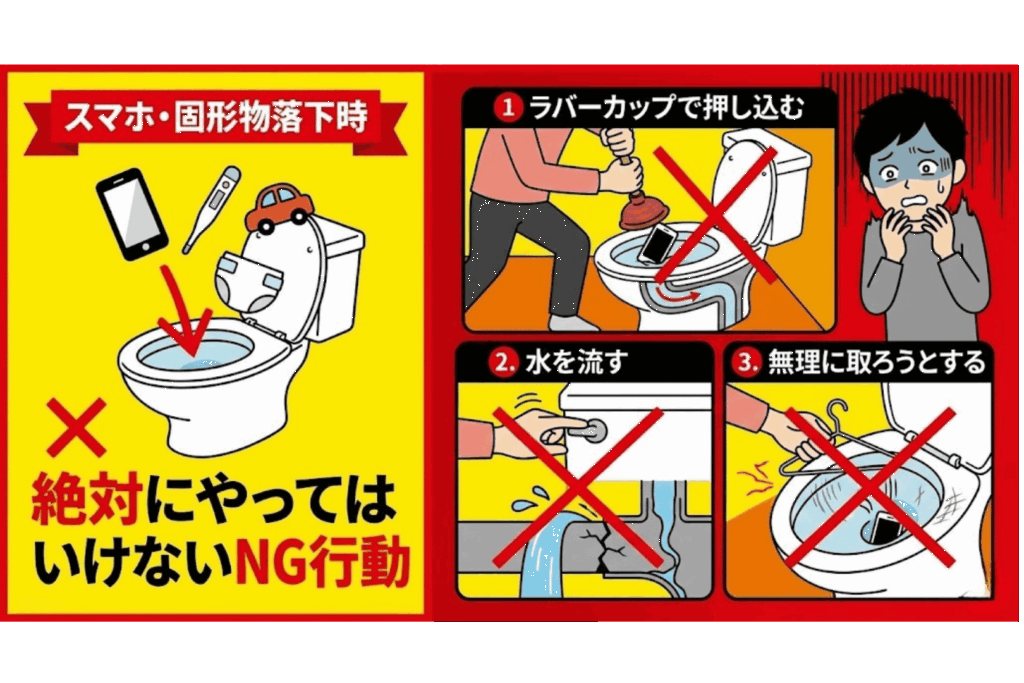 スマホ・固形物落下時

×
絶対にやってはいけないNG行動

1 ラバーカップで押し込む

2. 水を流す

3. 無理に取ろうとする