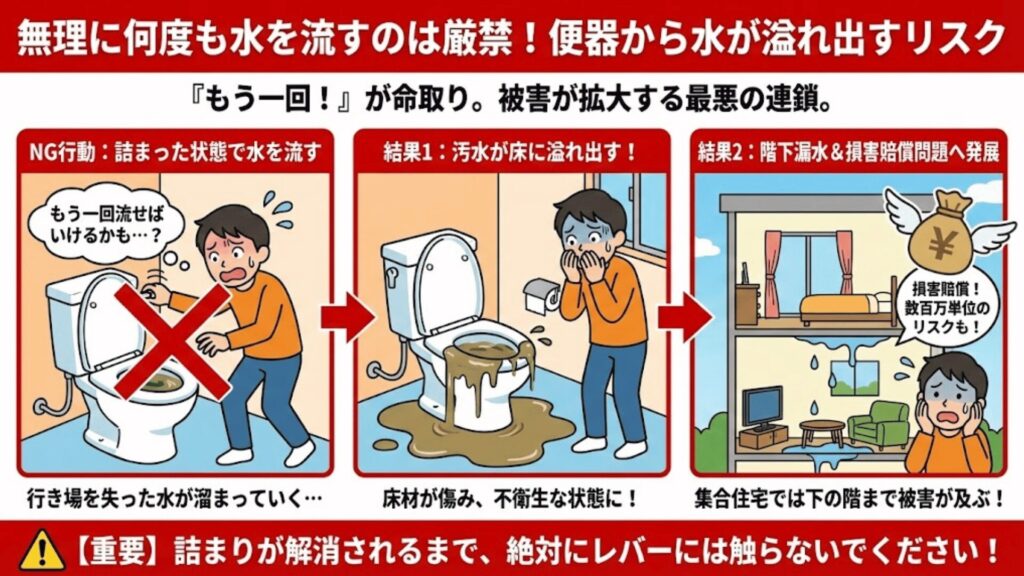 無理に何度も水を流すのは厳禁！便器から水が溢れ出すリスク

『もう一回！』が命取り。被害が拡大する最悪の連鎖。

NG行動：詰まった状態で水を流す

もう一回流せばいけるかも…？

行き場を失った水が溜まっていく…

結果1：汚水が床に溢れ出す！

床材が傷み、不衛生な状態に！

結果2：階下漏水＆損害賠償問題へ発展

¥

損害賠償！数百万単位のリスクも！

集合住宅では下の階まで被害が及ぶ！

【重要】詰まりが解消されるまで、絶対にレバーには触らないでください！