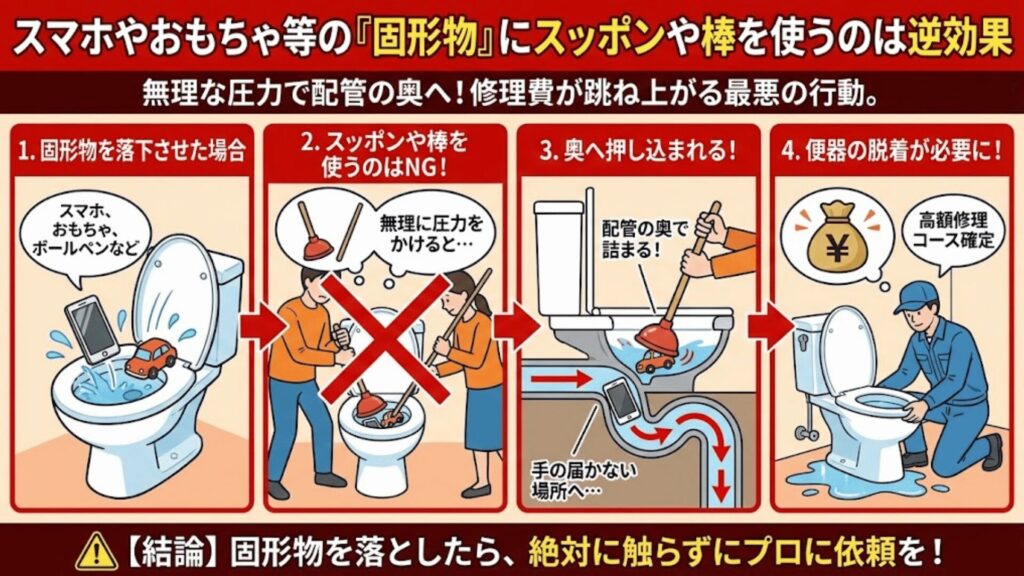 スマホやおもちゃ等の『固形物』にスッポンや棒を使うのは逆効果

無理な圧力で配管の奥へ！修理費が跳ね上がる最悪の行動。

1. 固形物を落下させた場合

スマホ、おもちゃ、ボールペンなど

2. スッポンや棒を使うのはNG！

無理に圧力をかけると…

3. 奥へ押し込まれる！

配管の奥で詰まる！

手の届かない場所へ…

4. 便器の脱着が必要に！

¥

高額修理コース確定

【結論】固形物を落としたら、絶対に触らずにプロに依頼を！