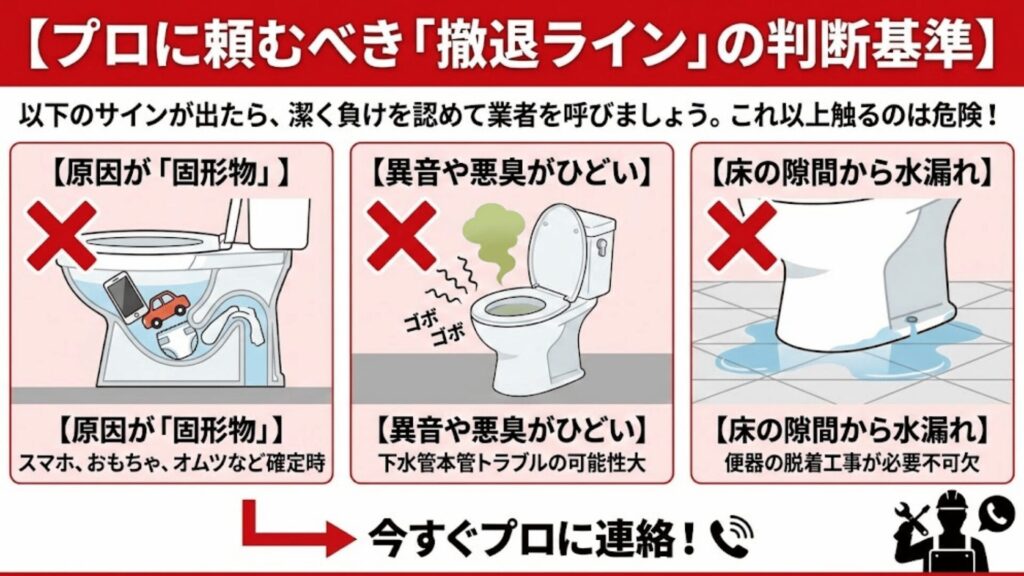 【プロに頼むべき「撤退ライン」の判断基準】

以下のサインが出たら、潔く負けを認めて業者を呼びましょう。これ以上触るのは危険！

【原因が「固形物」】

【原因が「固形物」】
スマホ、おもちゃ、オムツなど確定時

【異音や悪臭がひどい】

ゴボ
ゴボ

【異音や悪臭がひどい】
下水管本管トラブルの可能性大

【床の隙間から水漏れ】

【床の隙間から水漏れ】
便器の脱着工事が必要不可欠

今すぐプロに連絡！