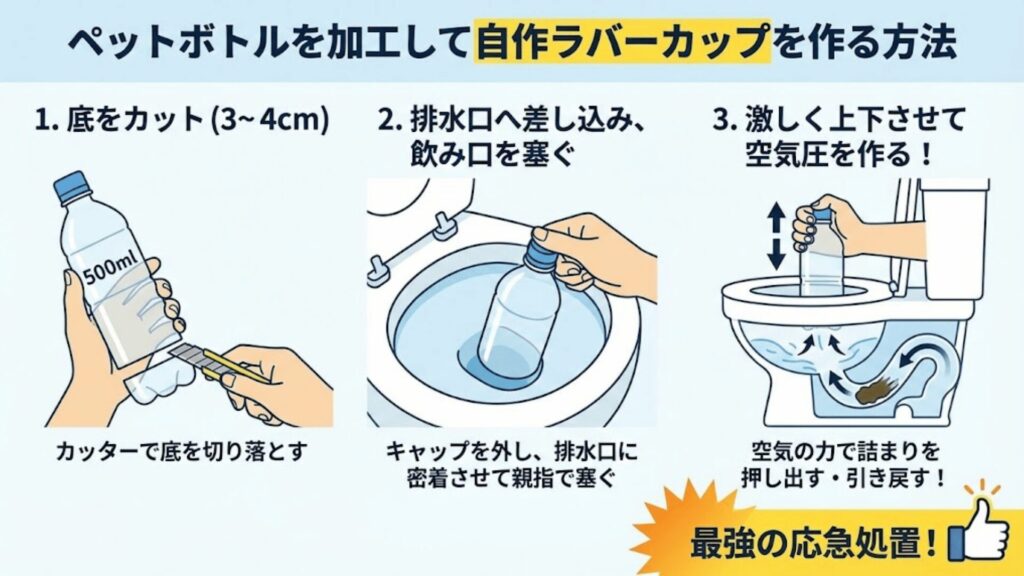 ペットボトルを加工して自作ラバーカップを作る方法

1. 底をカット (3~4cm)

500ml

カッターで底を切り落とす

2. 排水口へ差し込み、飲み口を塞ぐ

キャップを外し、排水口に密着させて親指で塞ぐ

3. 激しく上下させて空気圧を作る！

空気の力で詰まりを押し出す・引き戻す！

最強の応急処置！