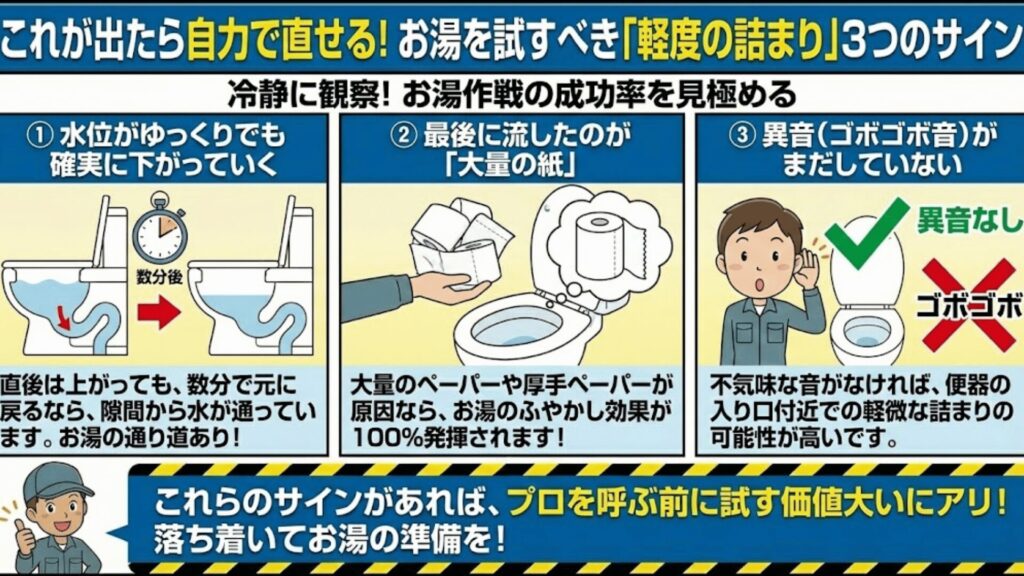 これが出たら自力で直せる! お湯を試すべき「軽度の詰まり」3つのサイン

冷静に観察! お湯作戦の成功率を見極める

① 水位がゆっくりでも確実に下がっていく

数分後

直後は上がっても、数分で元に戻るなら、隙間から水が通っています。お湯の通り道あり!

② 最後に流したのが「大量の紙」

大量のペーパーや厚手ペーパーが原因なら、お湯のふやかし効果が100%発揮されます!

③ 異音(ゴボゴボ音)がまだしていない

異音なし

ゴボゴボ

不気味な音がなければ、便器の入り口付近での軽微な詰まりの可能性が高いです。

これらのサインがあれば、プロを呼ぶ前に試す価値大いにアリ! 落ち着いてお湯の準備を!