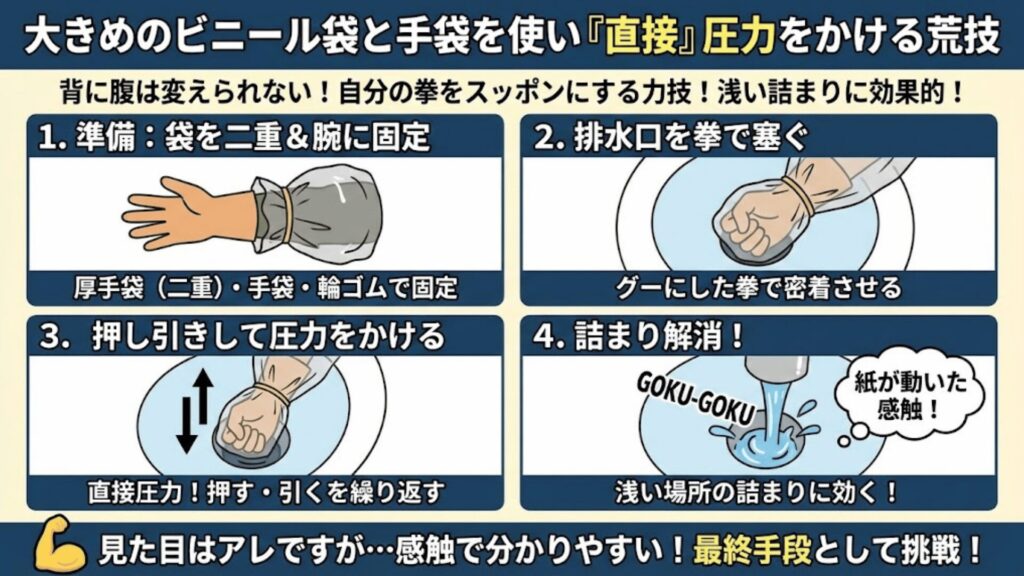 大きめのビニール袋と手袋を使い『直接』圧力をかける荒技

背に腹は変えられない！自分の拳をスッポンにする力技！浅い詰まりに効果的！

1. 準備：袋を二重＆腕に固定

厚手袋（二重）・手袋・輪ゴムで固定

2. 排水口を拳で塞ぐ

グーにした拳で密着させる

3. 押し引きして圧力をかける

直接圧力！押す・引くを繰り返す

4. 詰まり解消！

GOKU-GOKU

紙が動いた感触！

浅い場所の詰まりに効く！

見た目はアレですが…感触で分かりやすい！最終手段として挑戦！