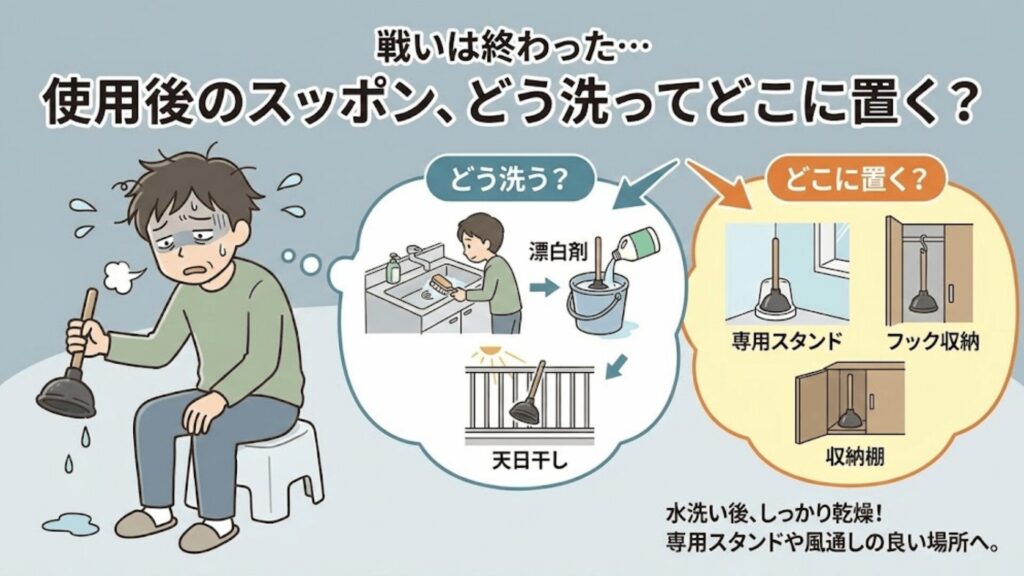 戦いは終わった…
使用後のスッポン、どう洗ってどこに置く？

どう洗う？
漂白剤
天日干し

どこに置く？
専用スタンド
フック収納
収納棚

水洗い後、しっかり乾燥！
専用スタンドや風通しの良い場所へ。