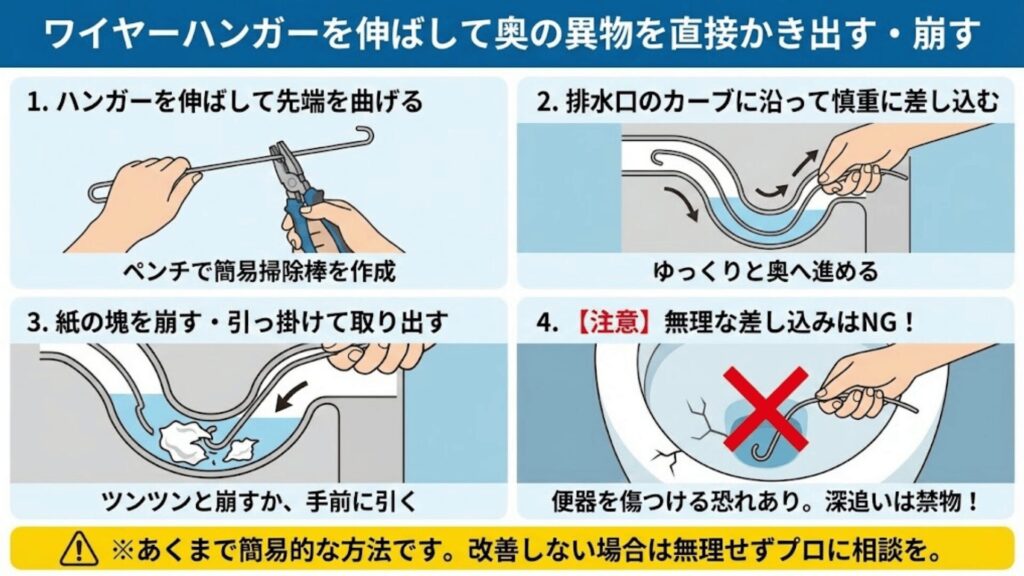 ワイヤーハンガーを伸ばして奥の異物を直接かき出す・崩す

1. ハンガーを伸ばして先端を曲げる

ペンチで簡易掃除棒を作成

2. 排水口のカーブに沿って慎重に差し込む

ゆっくりと奥へ進める

3. 紙の塊を崩す・引っ掛けて取り出す

ツンツンと崩すか、手前に引く

4. 【注意】無理な差し込みはNG！

便器を傷つける恐れあり。深追いは禁物！

※あくまで簡易的な方法です。改善しない場合は無理せずプロに相談を。