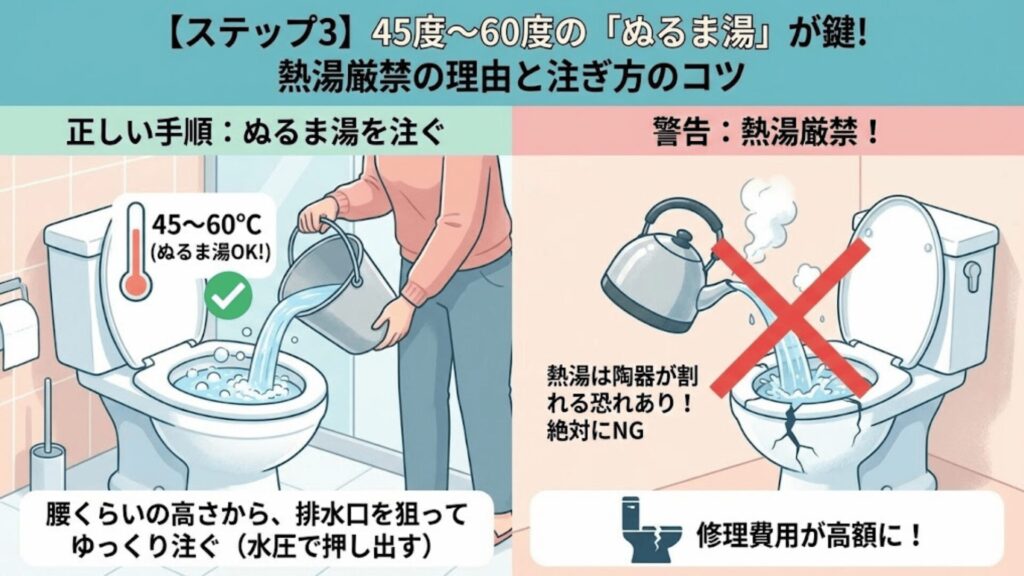 【ステップ3】45度～60度の「ぬるま湯」が鍵!
熱湯厳禁の理由と注ぎ方のコツ

正しい手順：ぬるま湯を注ぐ

45～60°C
(ぬるま湯OK!)

腰くらいの高さから、排水口を狙って
ゆっくり注ぐ（水圧で押し出す）

警告：熱湯厳禁！

熱湯は陶器が割れる恐れあり！
絶対にNG

修理費用が高額に！