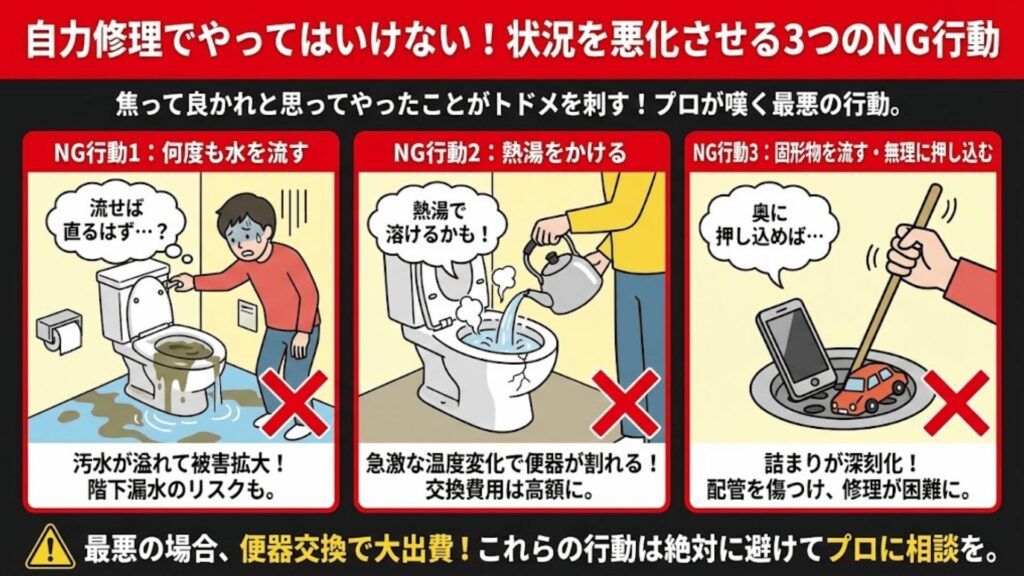 自力修理でやってはいけない！状況を悪化させる3つのNG行動

焦って良かれと思ってやったことがトドメを刺す！プロが嘆く最悪の行動。

NG行動1：何度も水を流す

流せば直るはず…？

汚水が溢れて被害拡大！階下漏水のリスクも。

NG行動2：熱湯をかける

熱湯で溶けるかも！

急激な温度変化で便器が割れる！交換費用は高額に。

NG行動3：固形物を流す・無理に押し込む

奥に押し込めば…

詰まりが深刻化！配管を傷つけ、修理が困難に。

最悪の場合、便器交換で大出費！これらの行動は絶対に避けてプロに相談を。