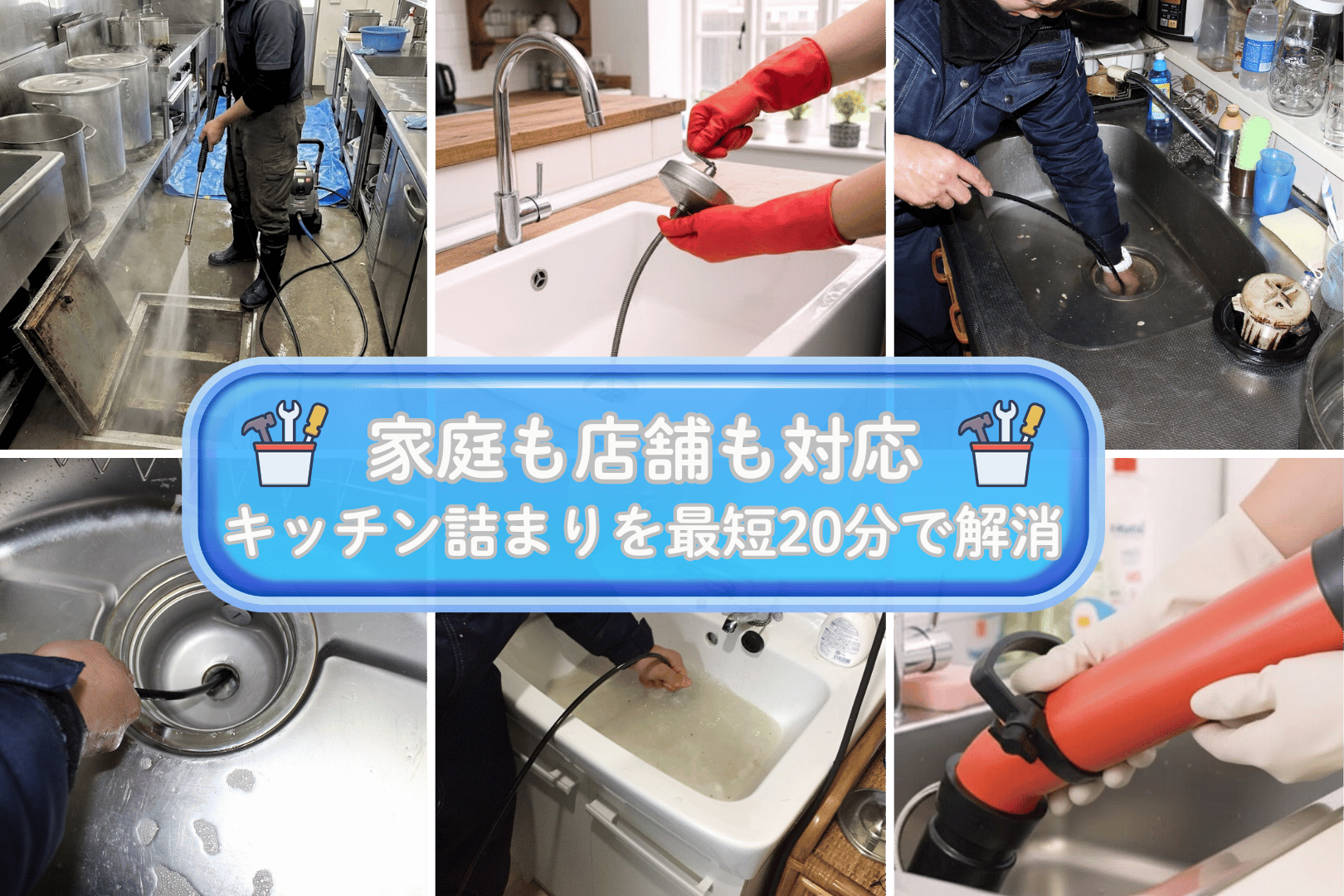 家庭も店舗も対応
キッチン詰まりを最短20分で解消